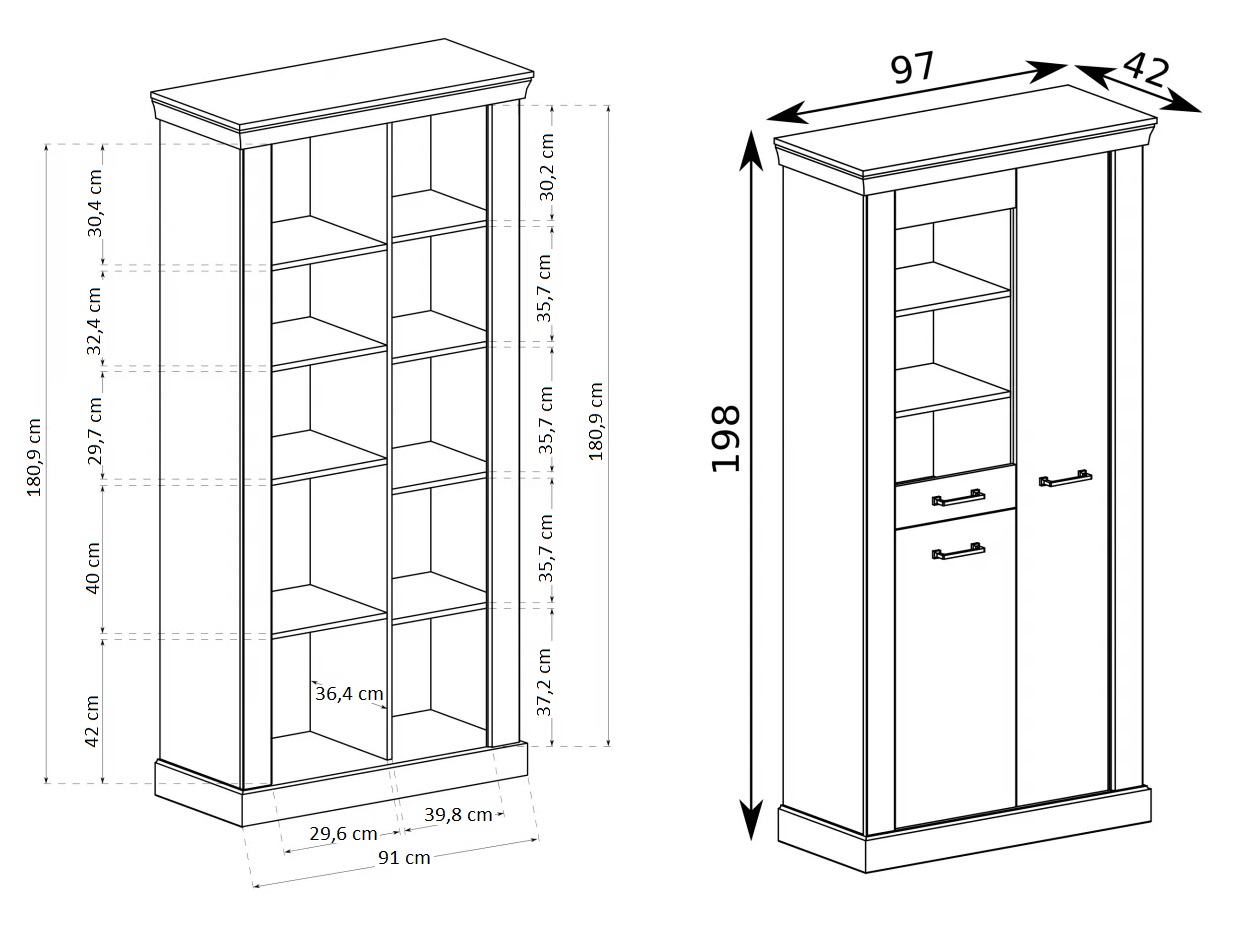 180,9 cm
30,4 cm
32,4 cm
29,7 cm
40 cm
42 cm
30,2 cm
35,7 cm
35,7 cm
35,7 cm
37,2 cm
180,9 cm
36,4 cm
29,6 cm
39,8 cm
91 cm
97
42
198