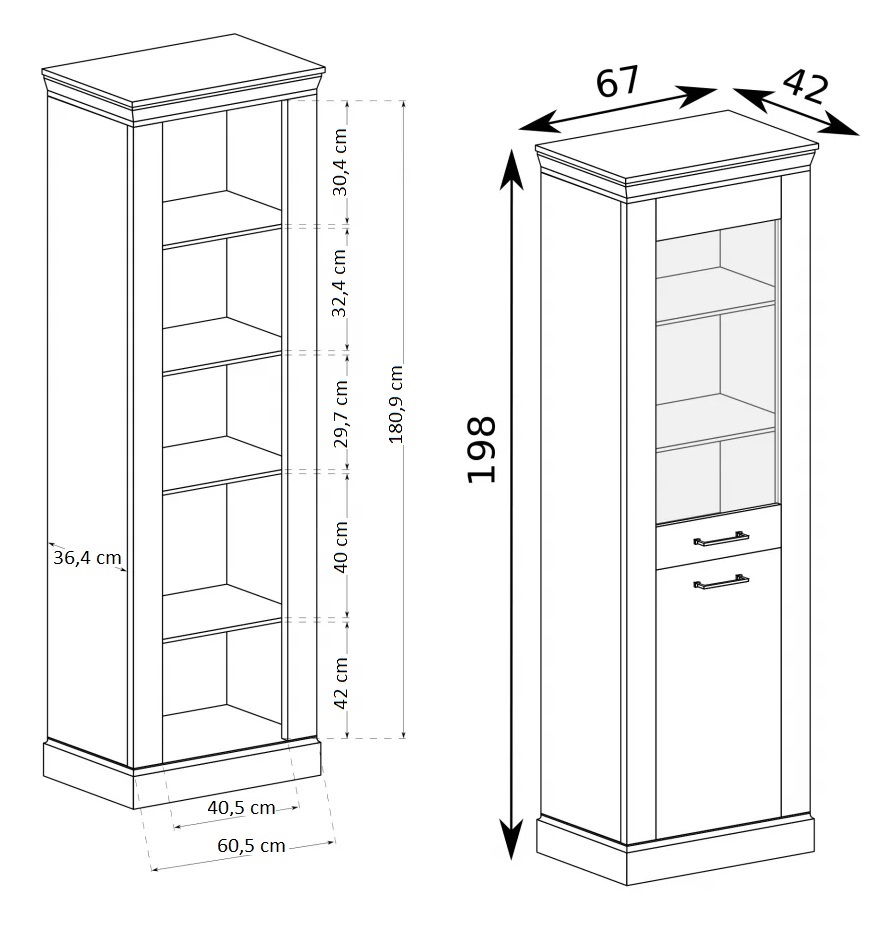 30,4 cm
32,4 cm
29,7 cm
40 cm
42 cm
180,9 cm
36,4 cm
40,5 cm
60,5 cm
67
42
198