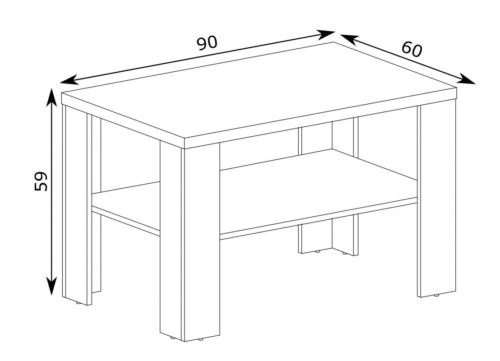 90
60
59