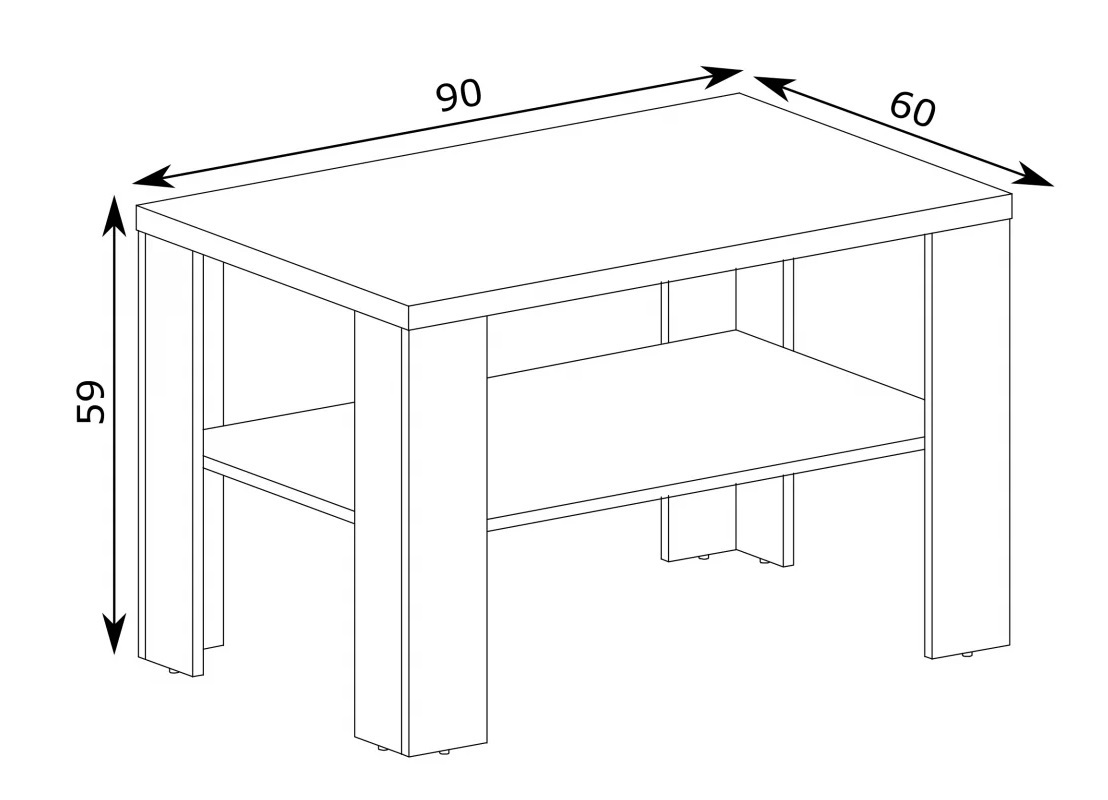 90
60
59