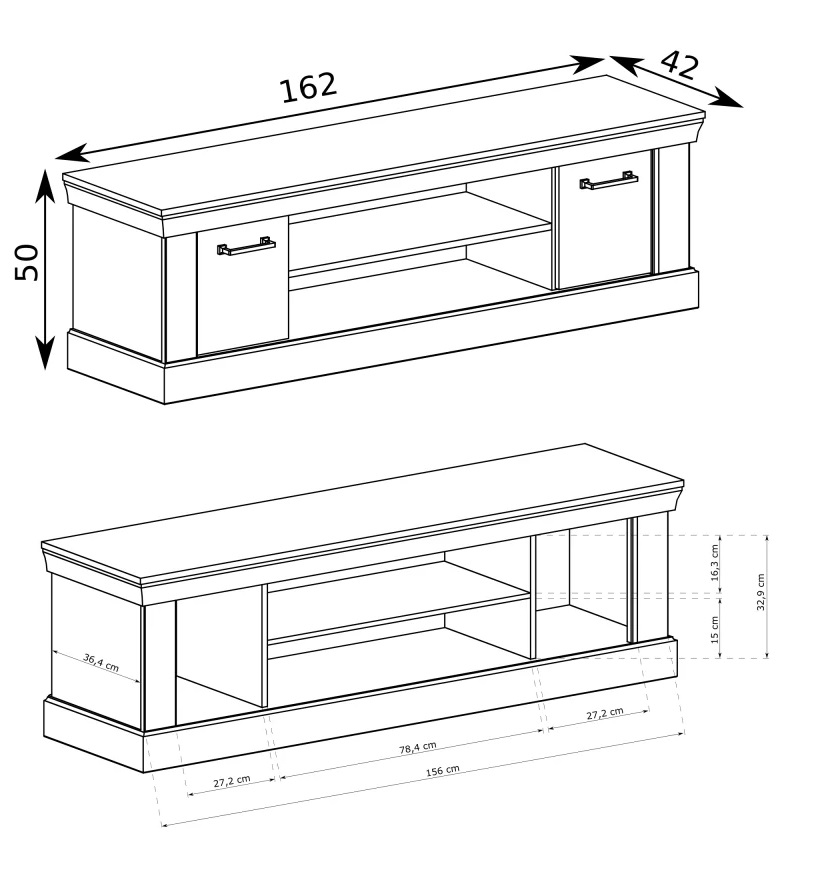 162
42
50
16,3 cm
32,9 cm
15 cm
36,4 cm
27,2 cm
78,4 cm
27,2 cm
156 cm