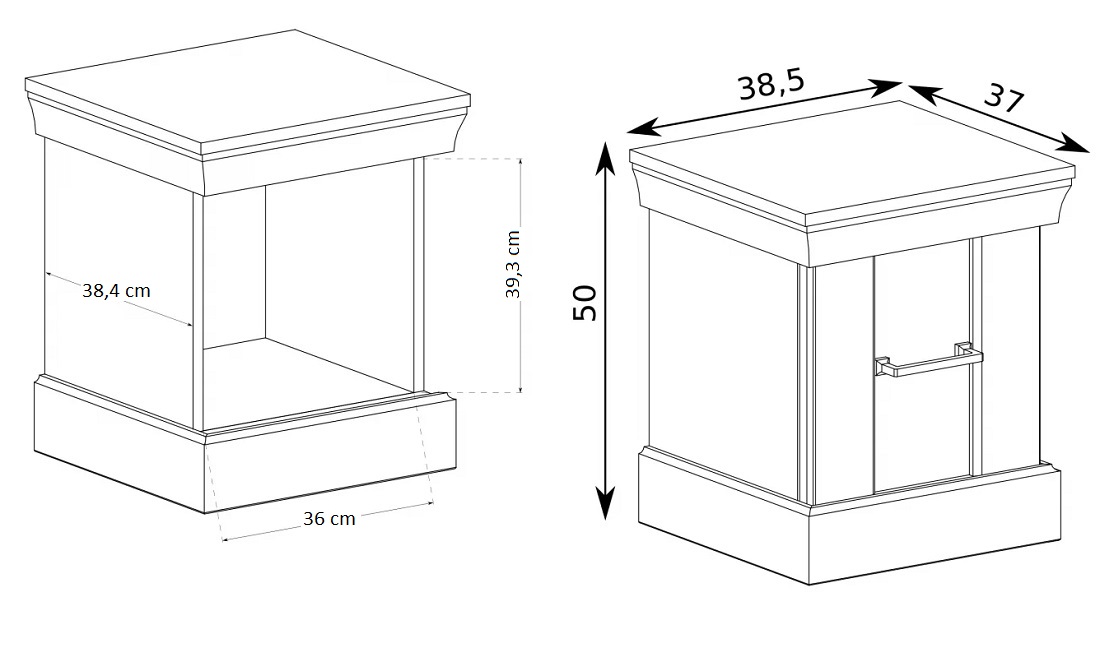 38,4 cm

39,3 cm

36 cm

38,5

37

50