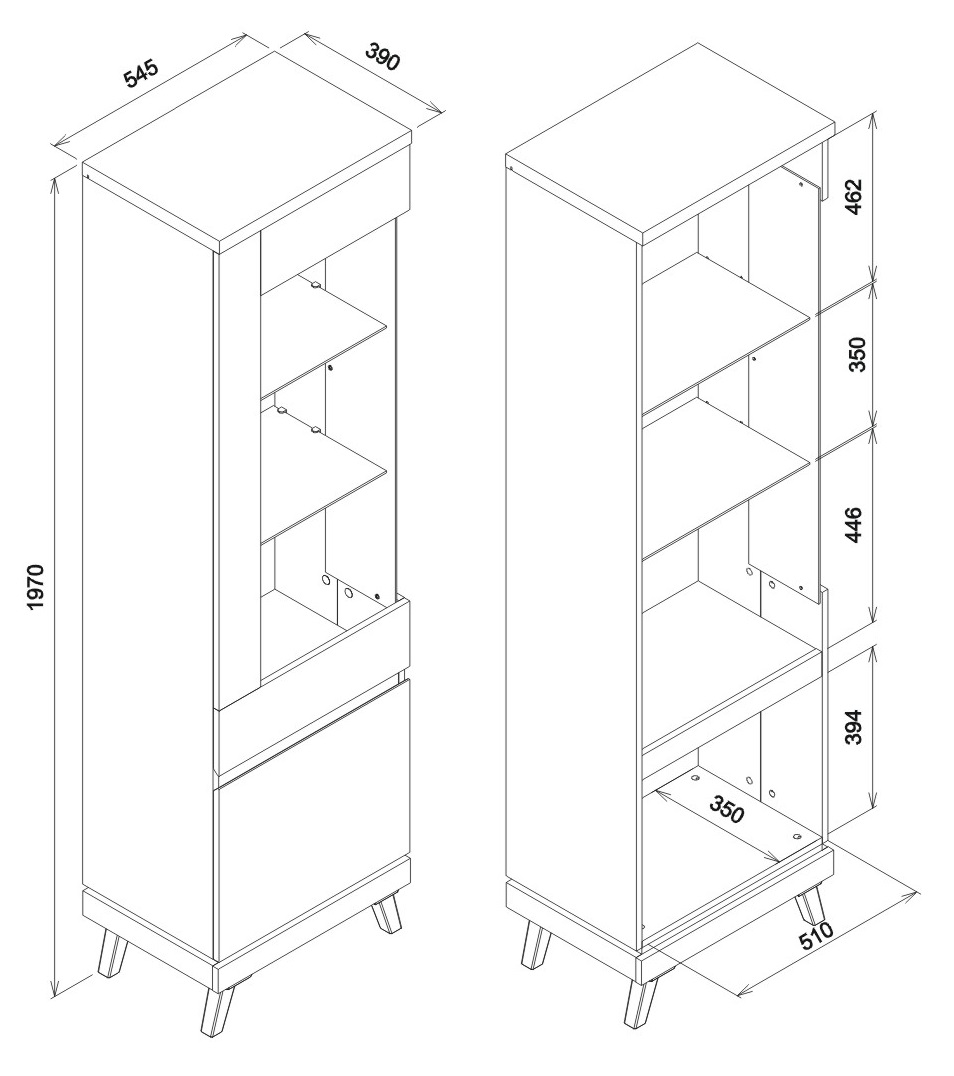 545
390
1970
462
350
446
394
350
510