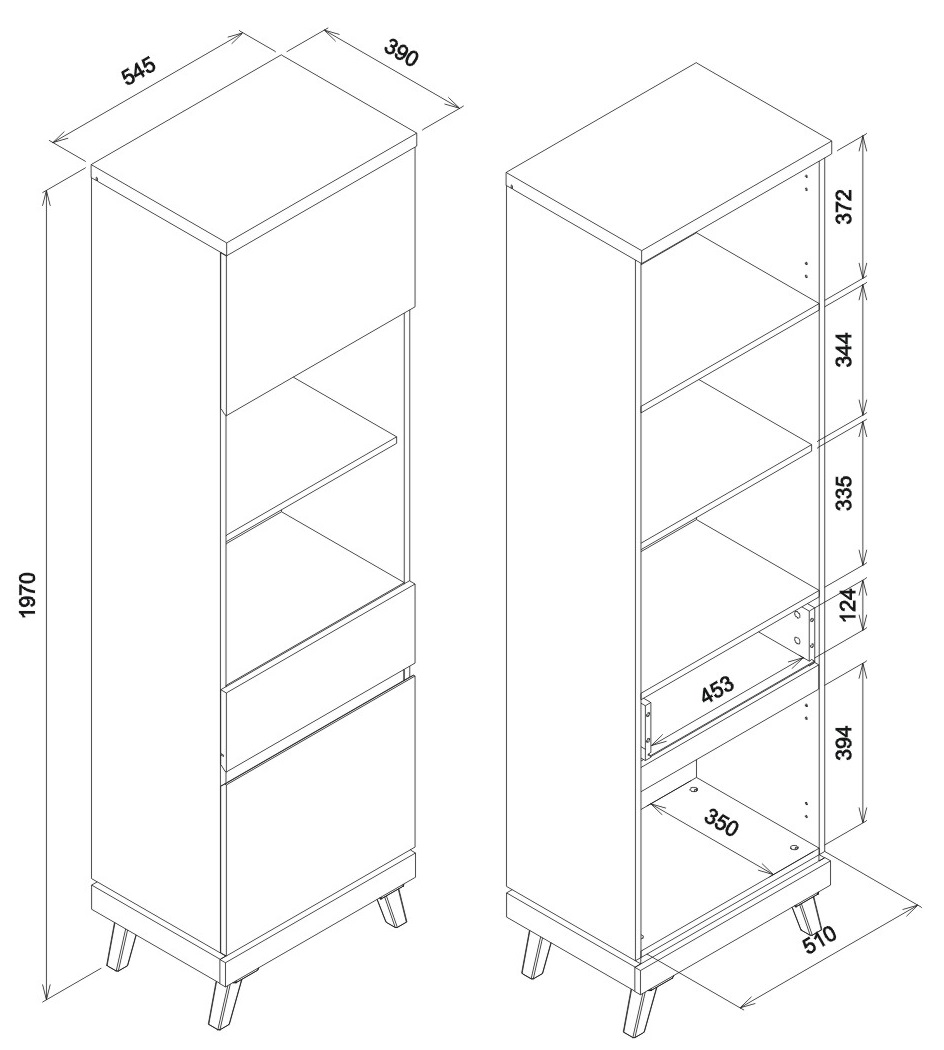 545
390
1970
372
344
335
124
453
394
350
510