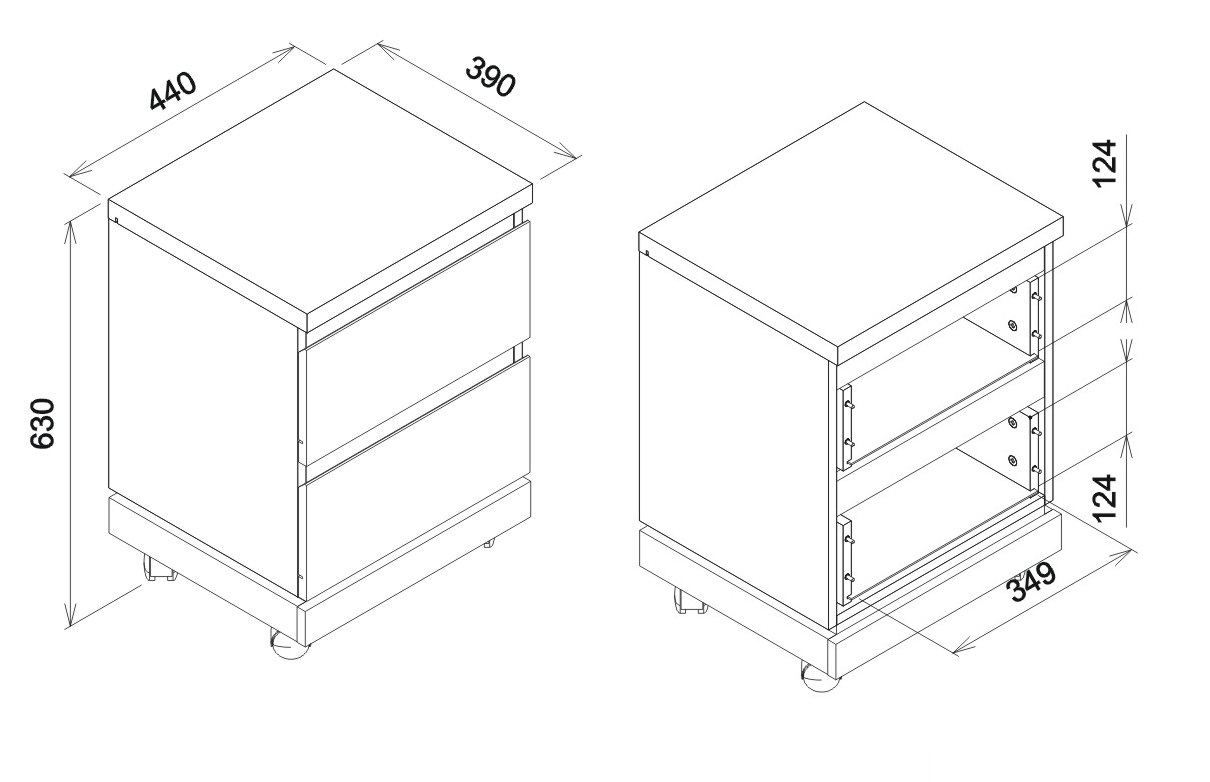 440
390
630
124
124
349