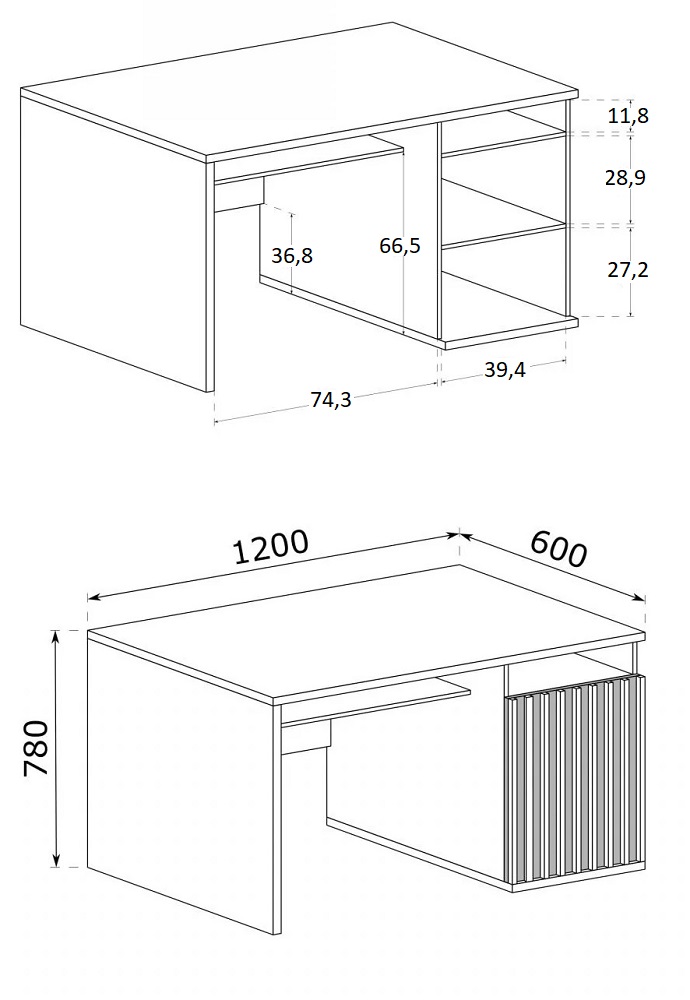 11,8
28,9
36,8
66,5
27,2
39,4
74,3

1200
600
780