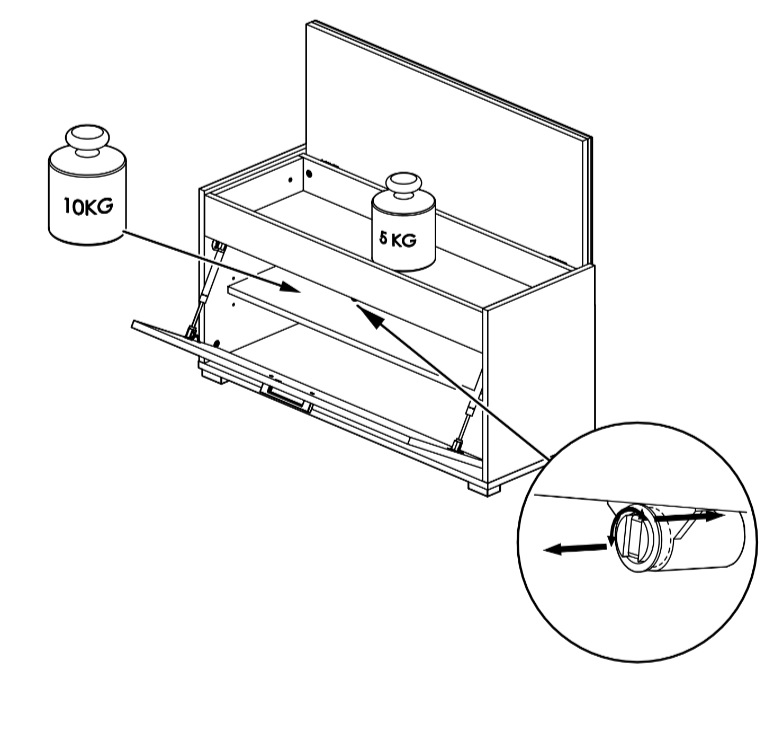 10KG

5 KG