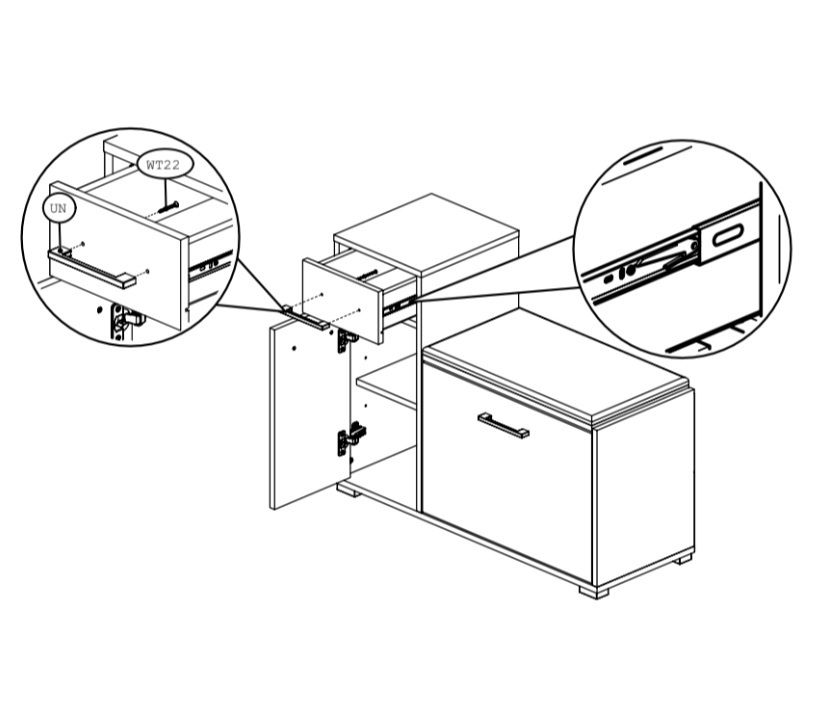 WT22
UN