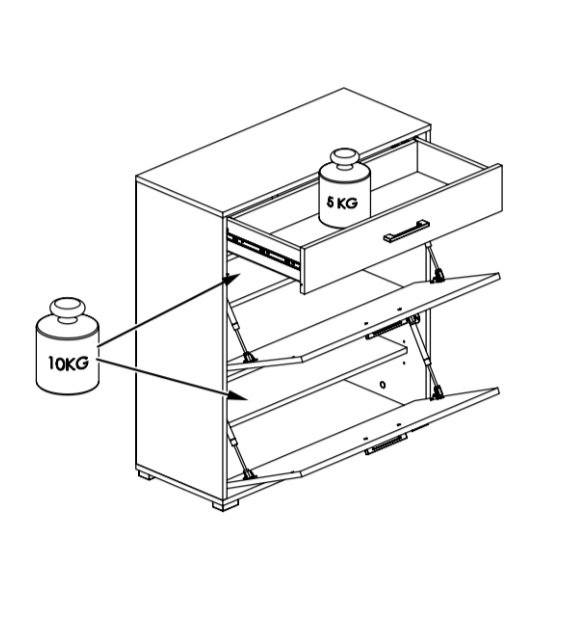 5 KG

10KG