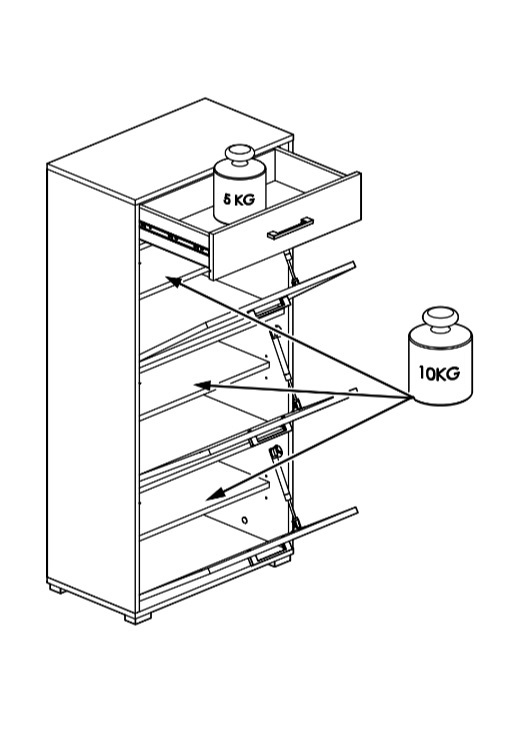 5 KG

10KG