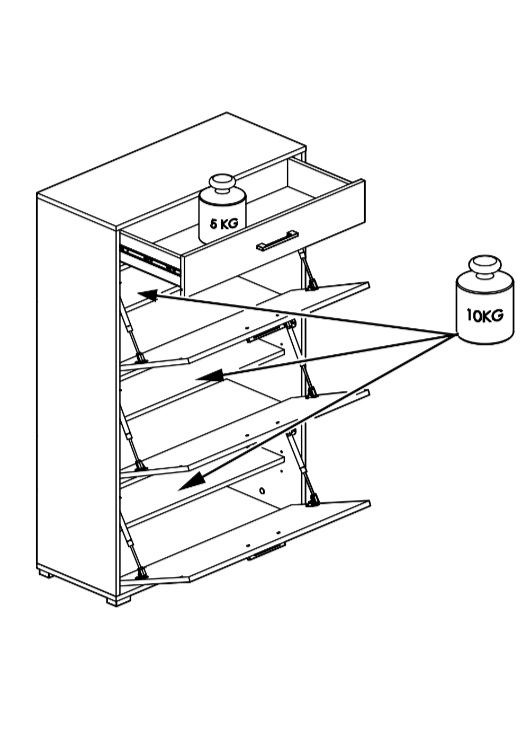 5 KG

10KG