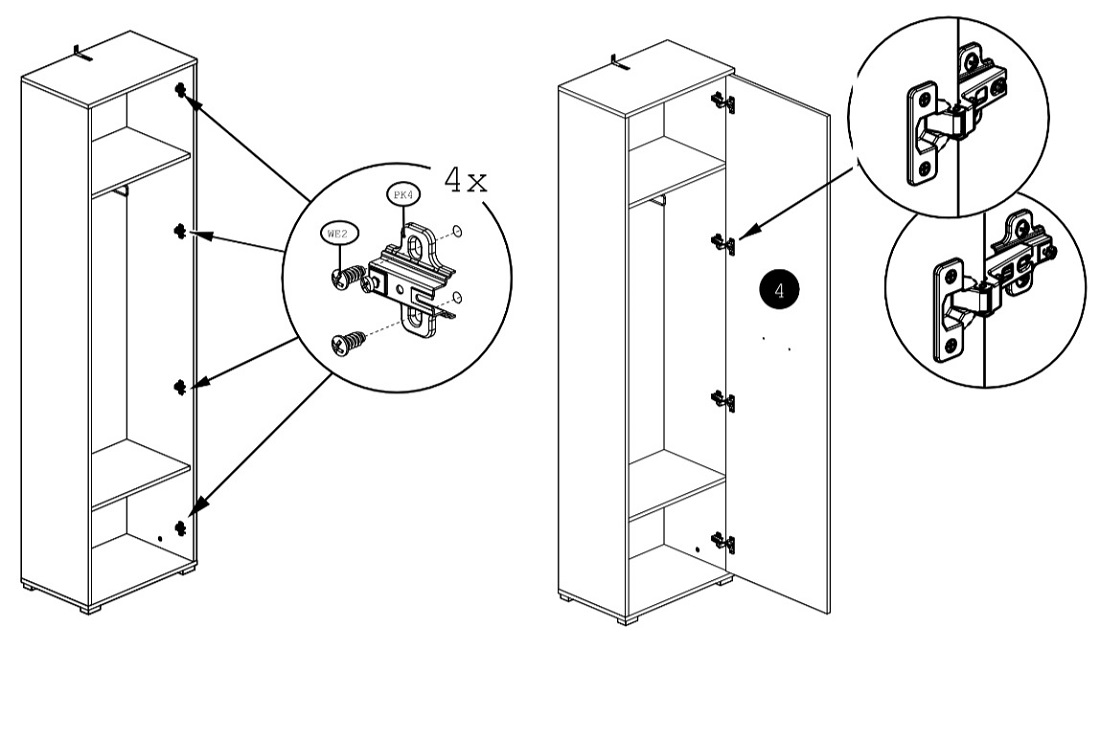 4x

PK4

WE2

4