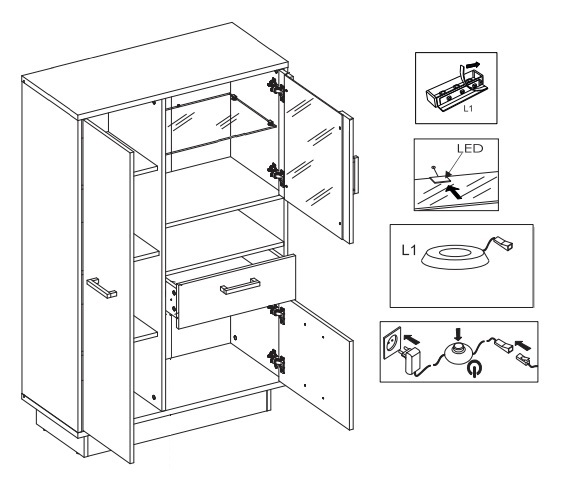 L1

LED

L1