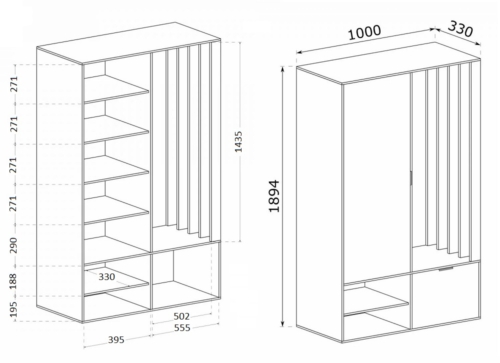 271
271
271
271
290
188
195
330
1435
502
555
395
1000
330
1894