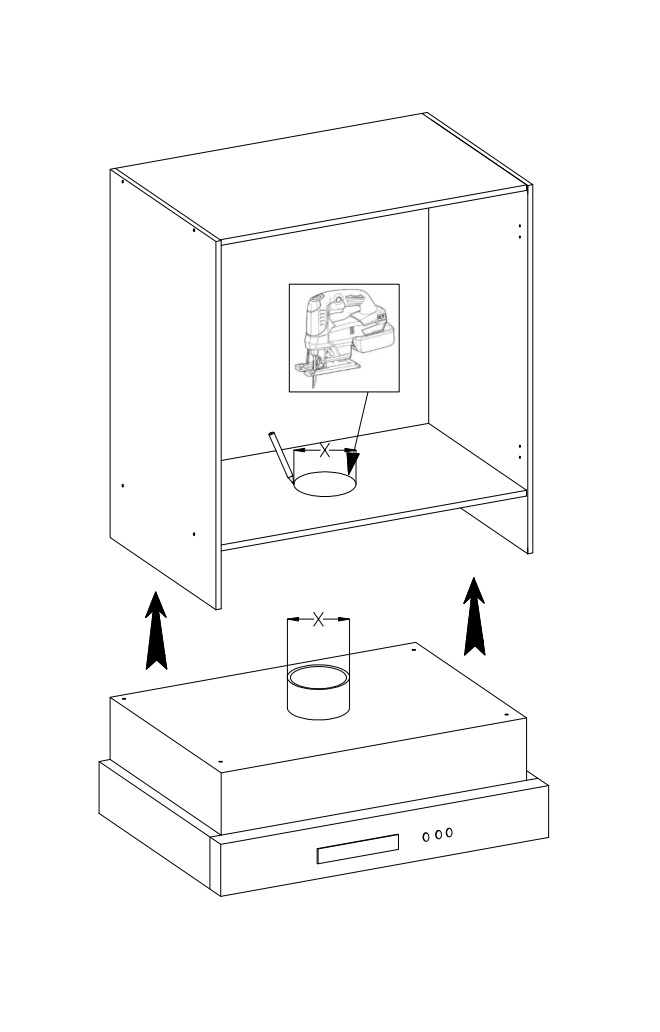 X

X