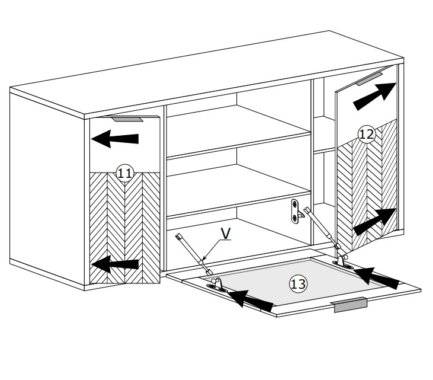 12
11
V
13