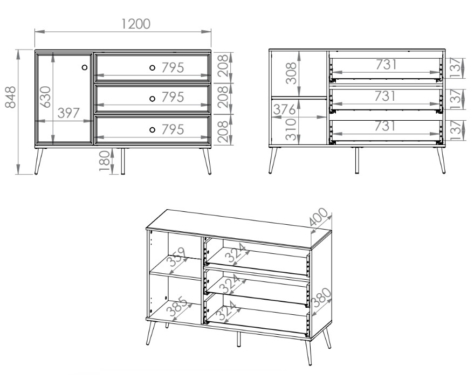 1200
848
630
397
795
795
795
208
208
208
180
308
376
310
731
731
731
137
137
137
400
359
385
324
324
324
380