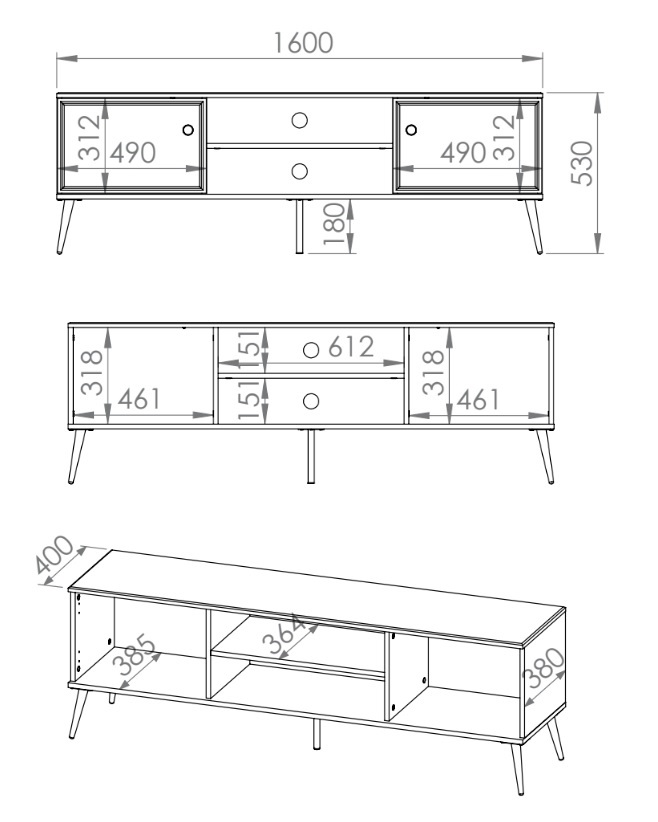 1600
312
490
490
312
530
180
318
461
151
612
151
318
461
400
385
364
380