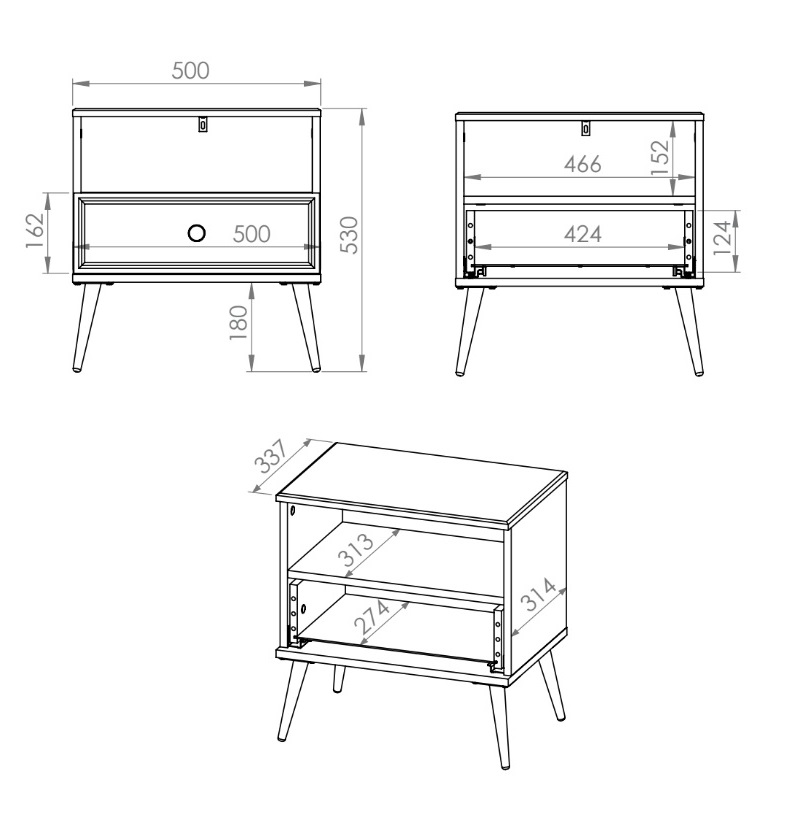 500
162
500
530
180
466
152
424
124
337
313
274
314