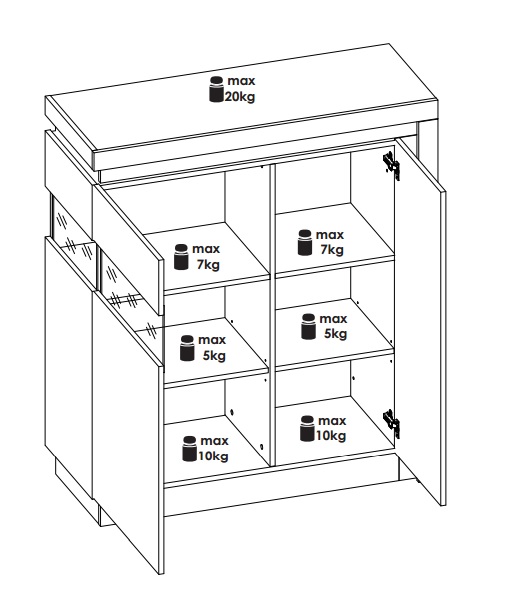 max
20kg

max
7kg

max
7kg

max
5kg

max
5kg

max
10kg

max
10kg