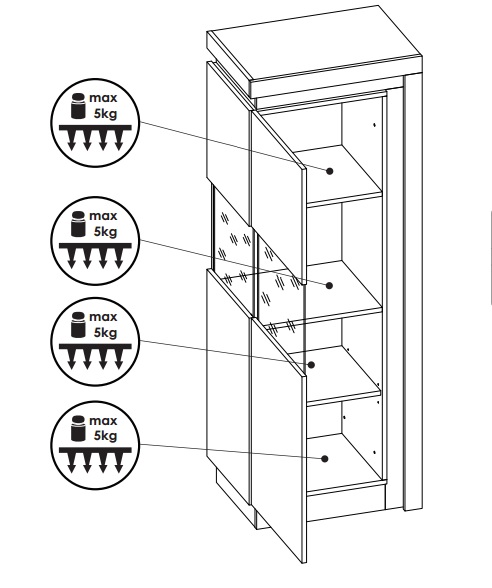 max
5kg

max
5kg

max
5kg

max
5kg