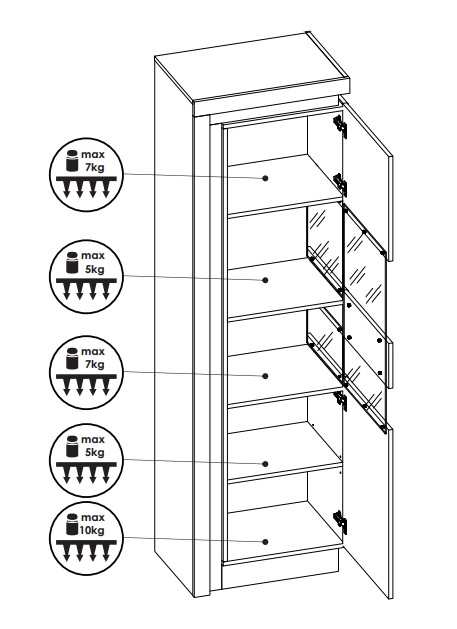 max 7kg

max 5kg

max 7kg

max 5kg

max 10kg