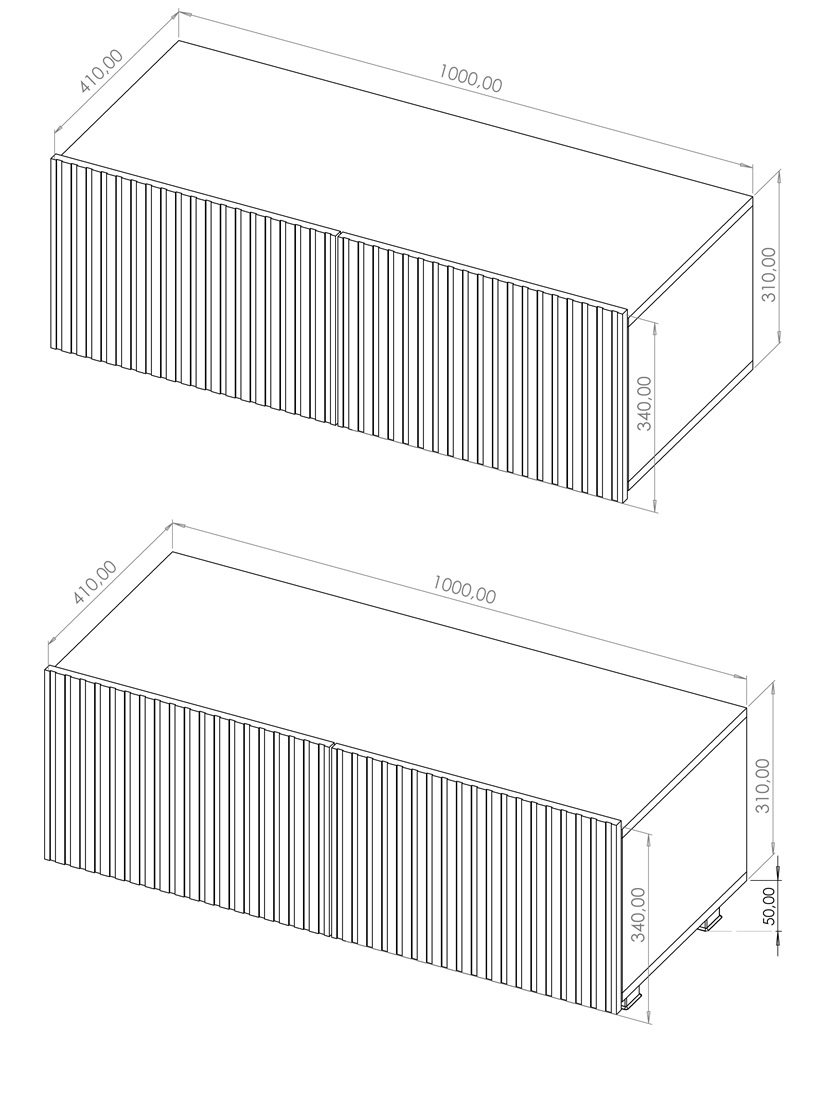 410,00
1000,00
310,00
340,00

410,00
1000,00
310,00
340,00
50,00