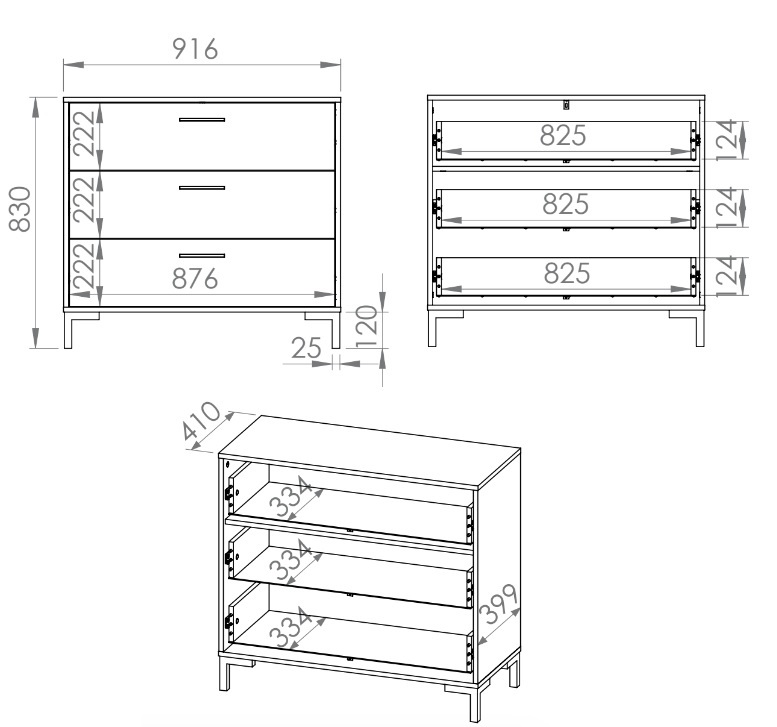 916
830
222
222
222
876
25
120
825
124
825
124
825
124
410
334
334
334
399