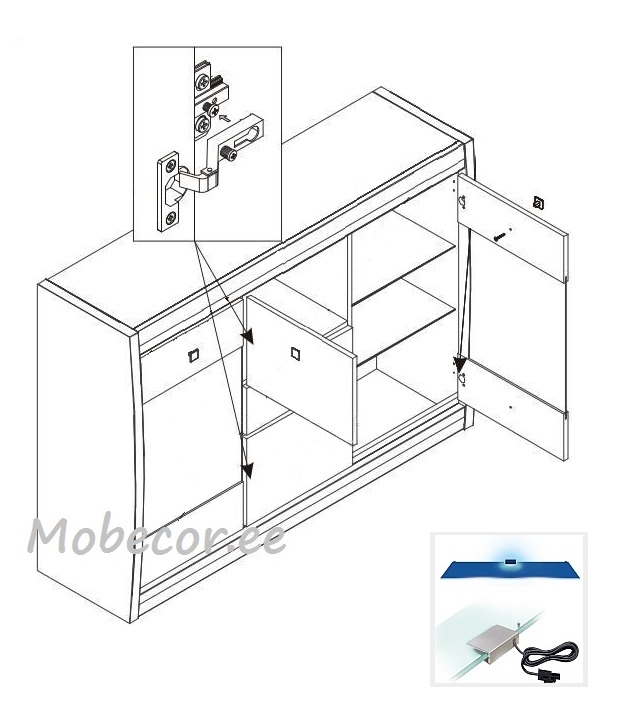 Mobecor.ee