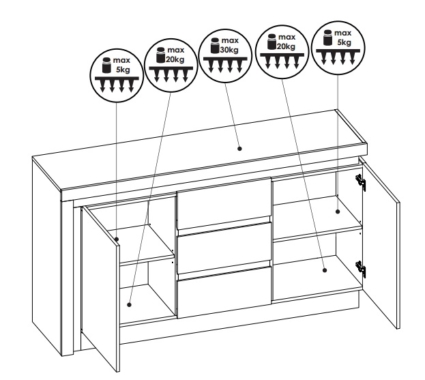 max 5kg

max 20kg

max 30kg

max 20kg

max 5kg