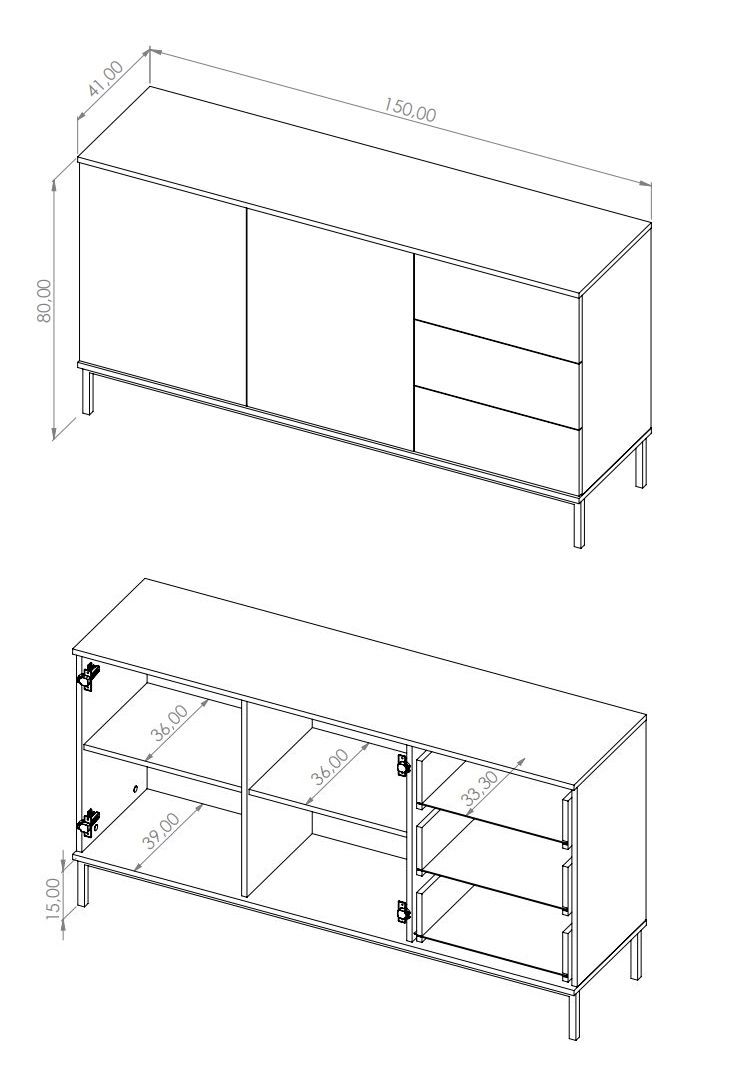 41,00
150,00
80,00
36,00
36,00
33,30
39,00
15,00