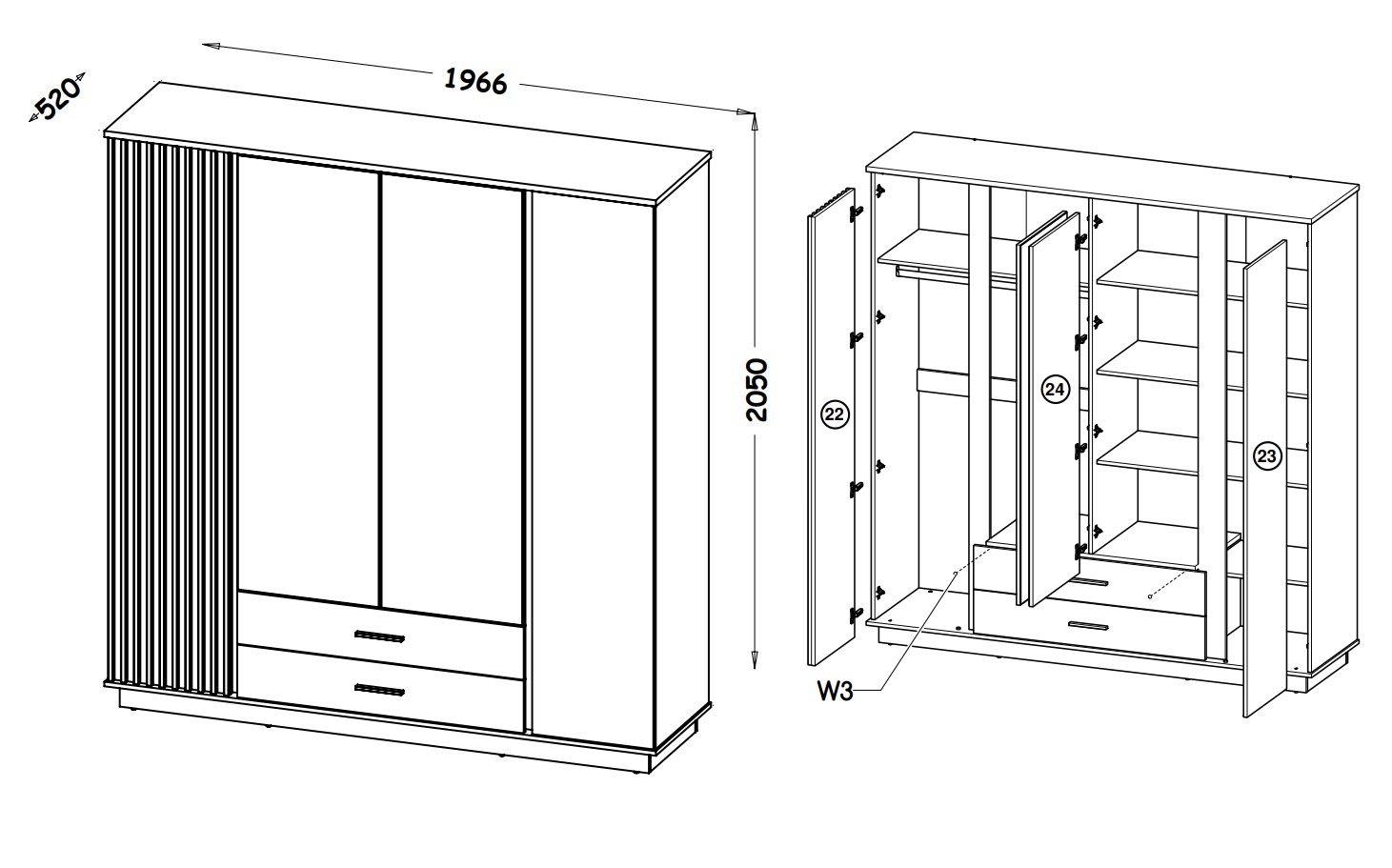 520
1966
2050
22
24
23
W3