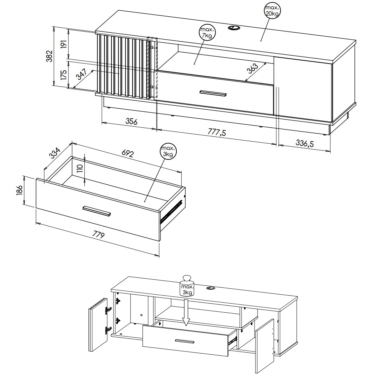 max. 20kg
max. 7kg
382
191
175
347
363
356
777,5
336,5
334
692
max. 3kg
110
186
779
max. 3kg