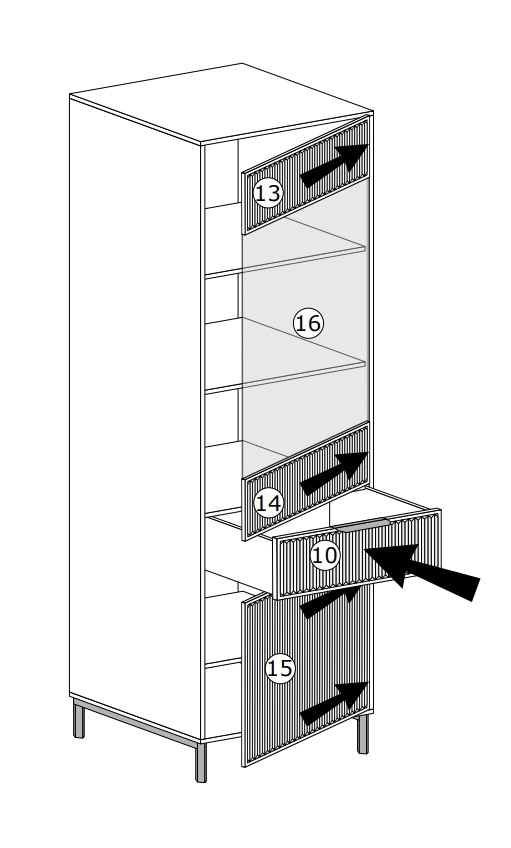 13
16
14
10
15