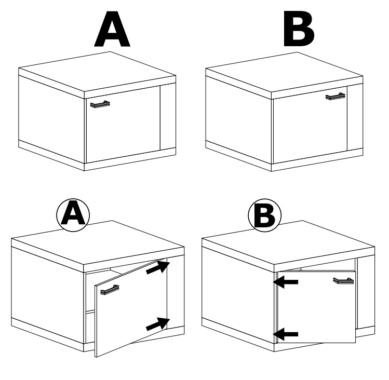 A

B

A

B