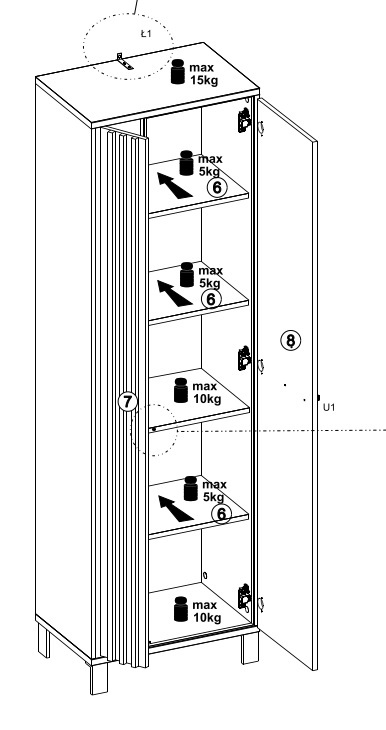 Ł1

max
15kg

max
5kg
6

max
5kg
6

8

max
10kg

7

U1

max
5kg
6

max
10kg