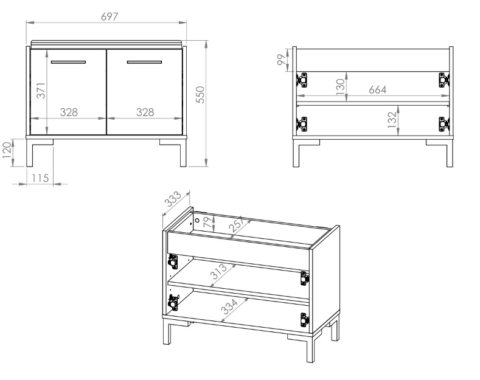 697
371
328
328
550
120
115
99
130
664
132
333
79
257
313
334