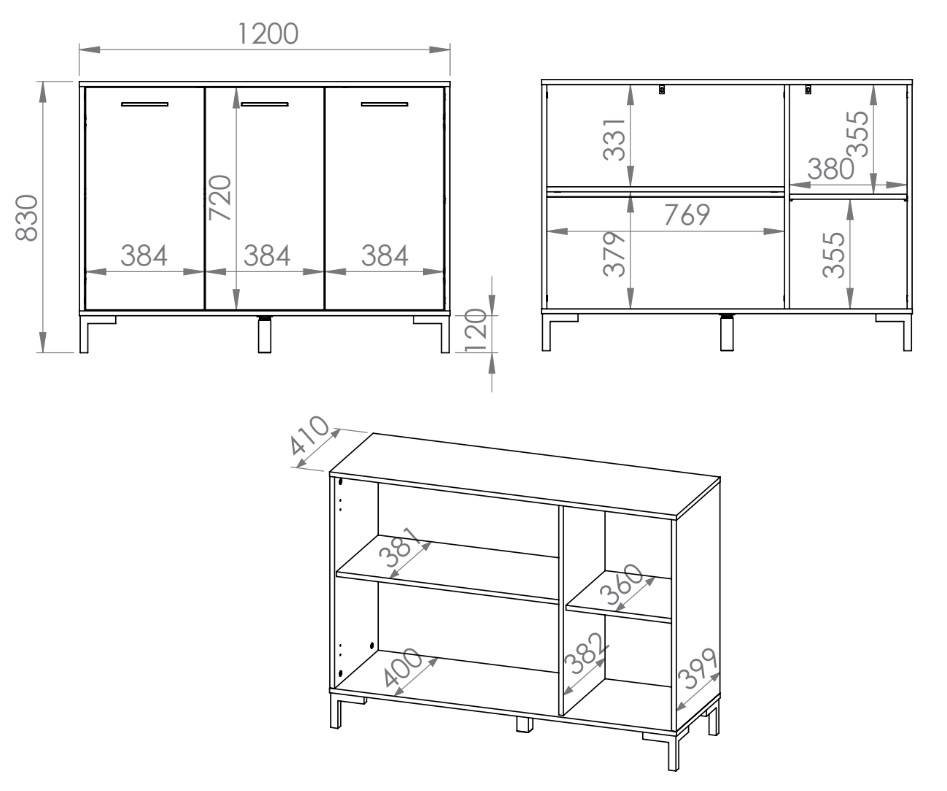 1200
830
720
384
384
384
120
331
355
380
769
379
355
410
381
360
400
382
399