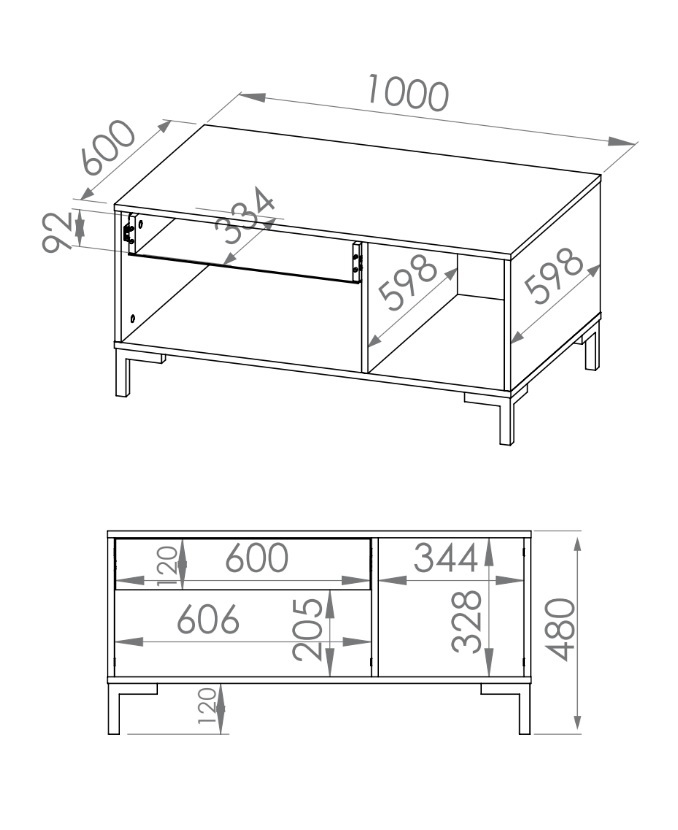 1000
600
92
334
598
598
120
600
344
606
205
328
480
120