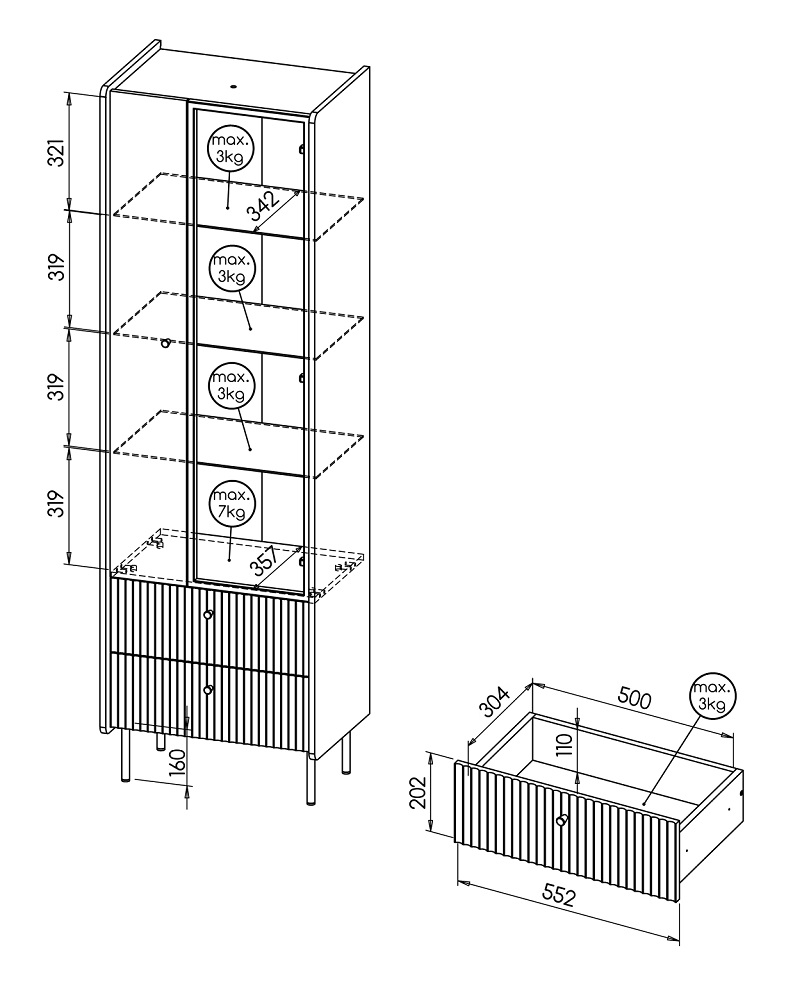 321
max.
3kg
342
319
max.
3kg
319
max.
3kg
319
max.
7kg
357
160
304
500
max.
3kg
110
202
552