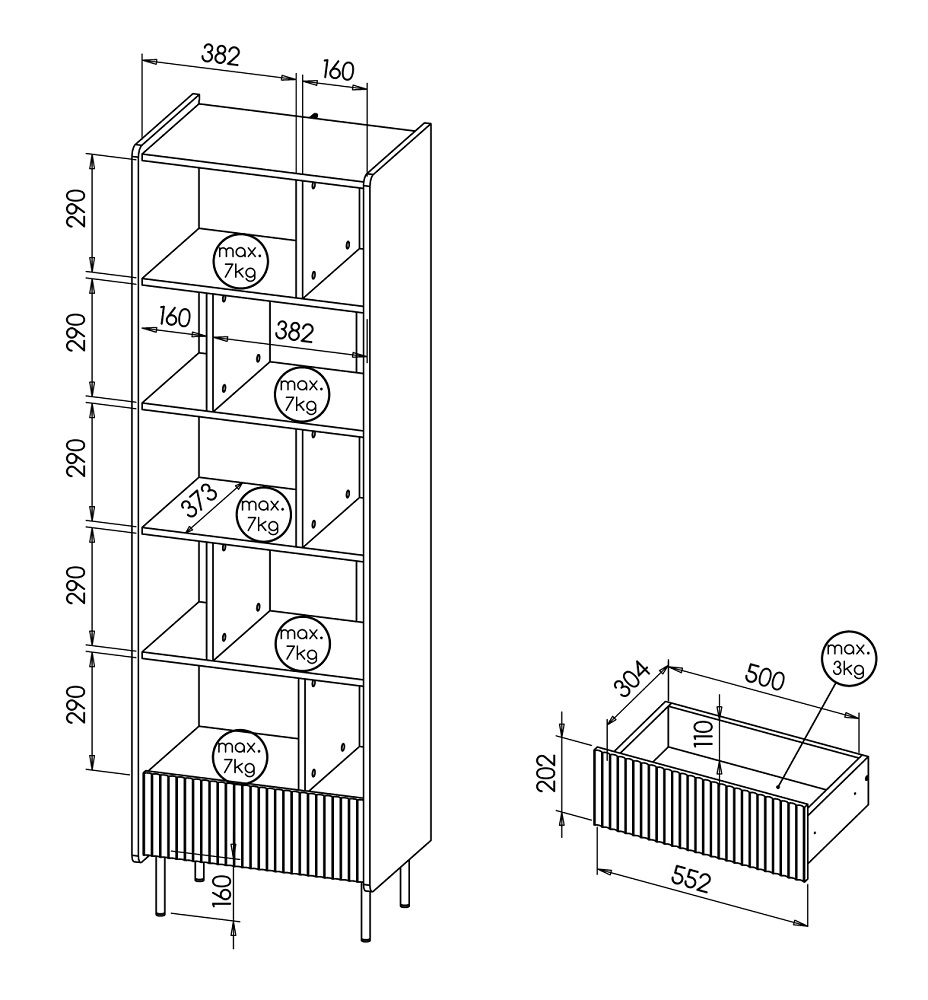 382
160
290
max. 7kg
290
160
382
max. 7kg
290
373
max. 7kg
290
max. 7kg
290
max. 7kg
160
304
500
max. 3kg
110
202
552