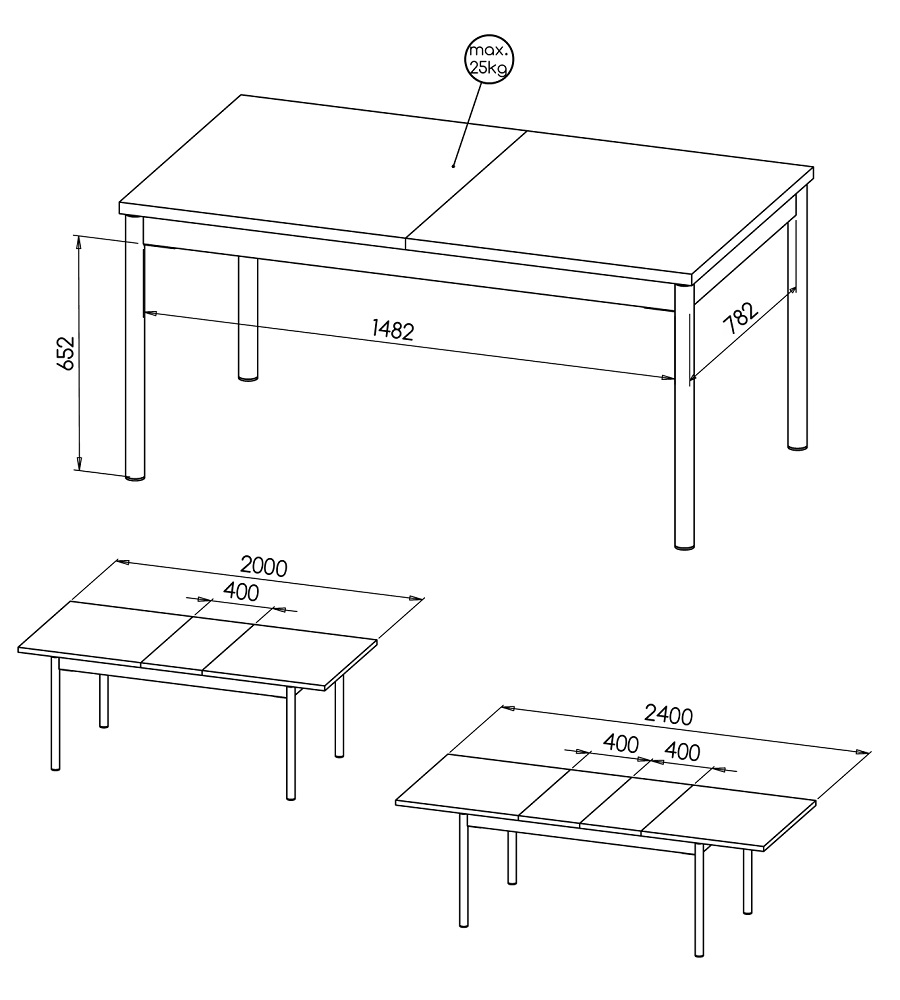 max.
25kg

652

1482

782

2000

400

2400

400

400