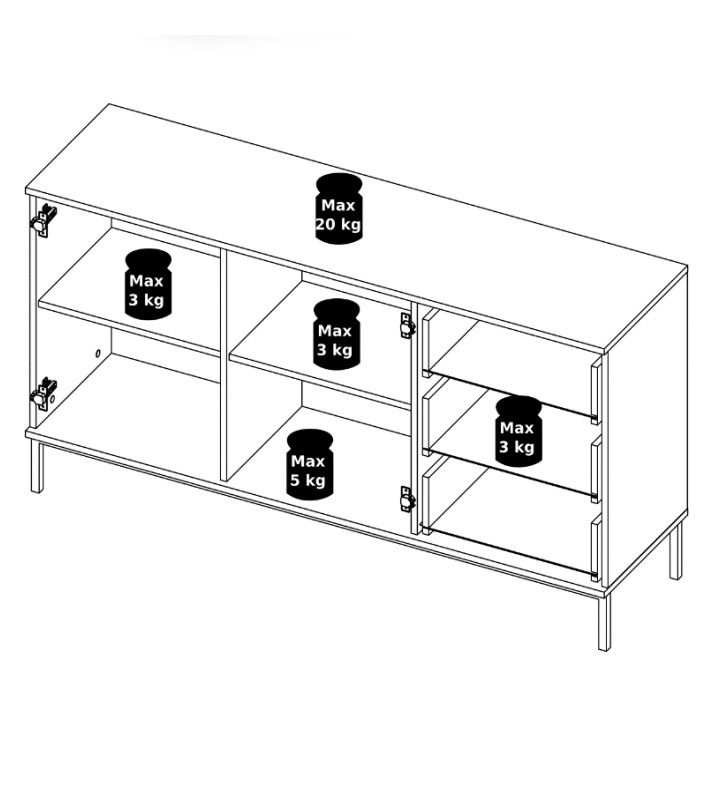 Max
20 kg

Max
3 kg

Max
3 kg

Max
3 kg

Max
5 kg