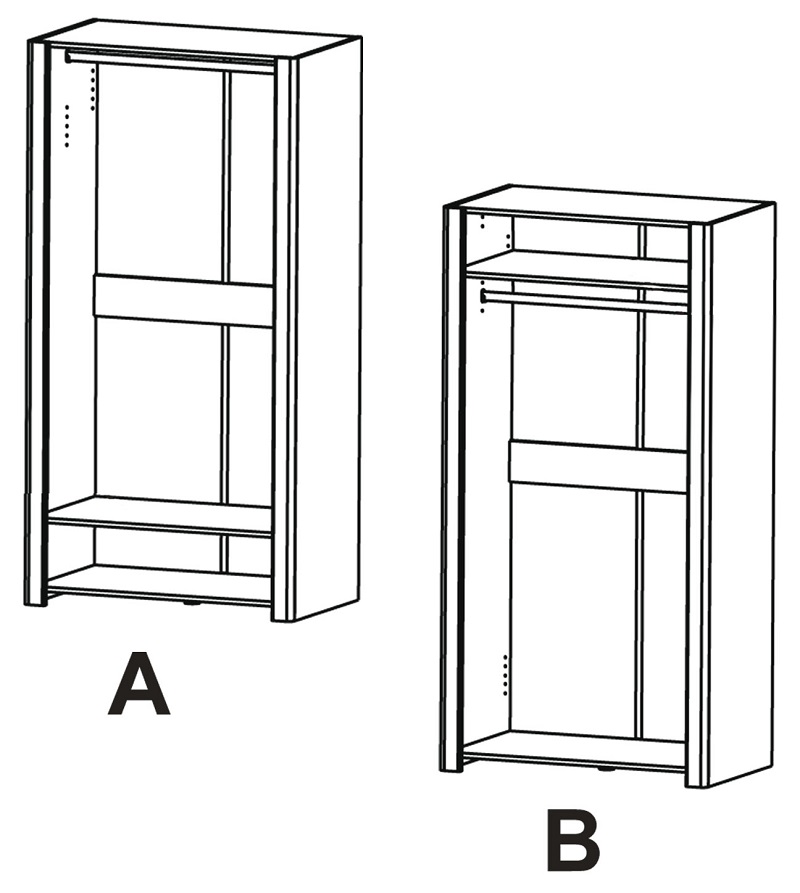 A

B