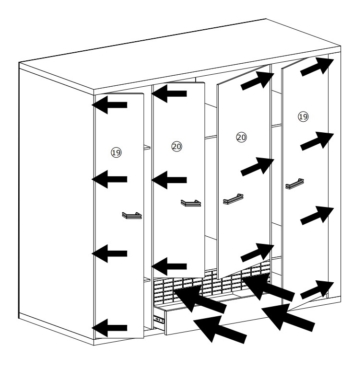 19
20
20
19