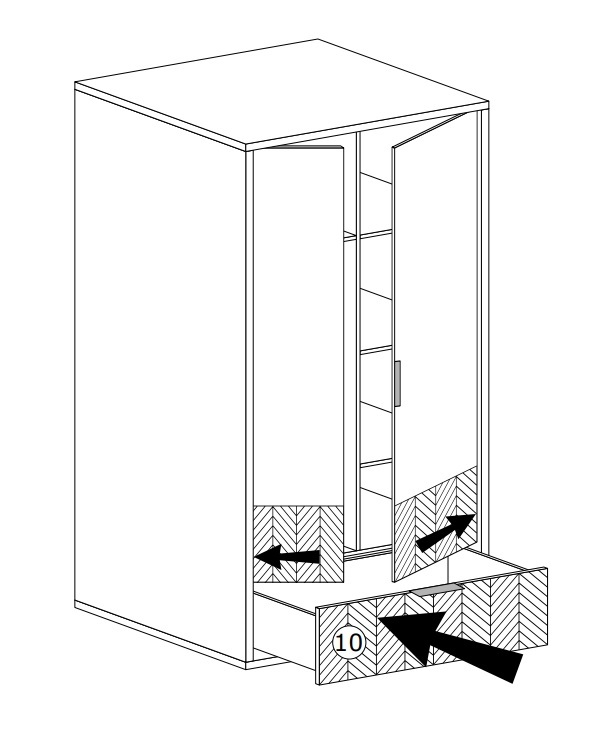 10