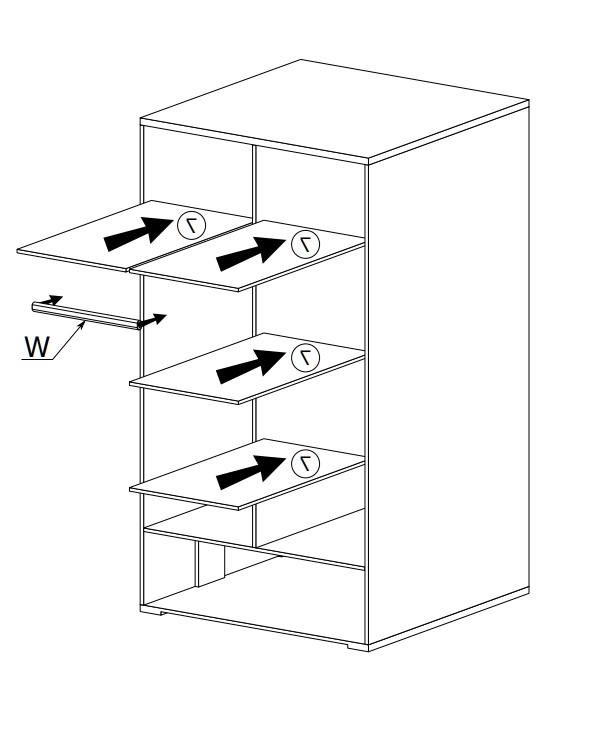 7
7
W
7
7