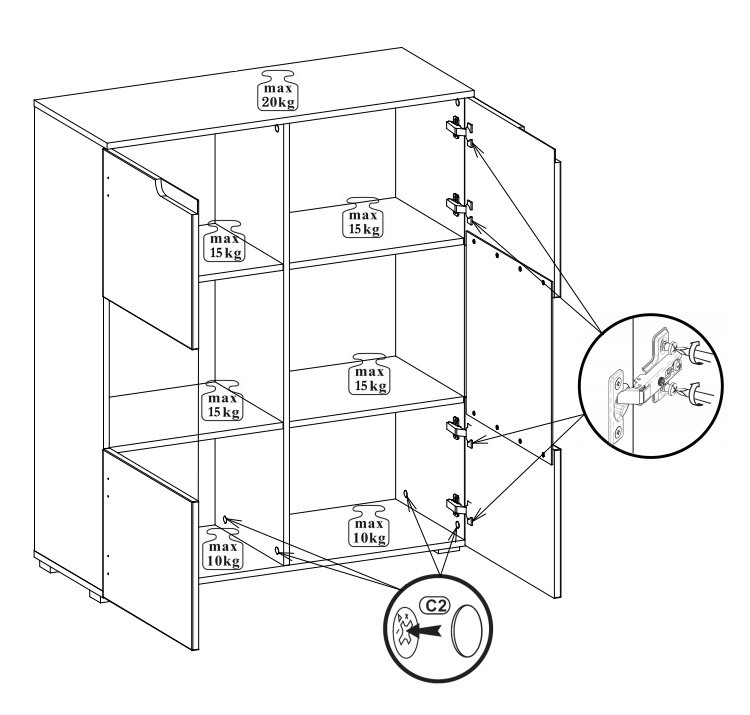 max
20kg

max
15kg

max
15kg

max
15kg

max
15kg

max
10kg

max
10kg

C2