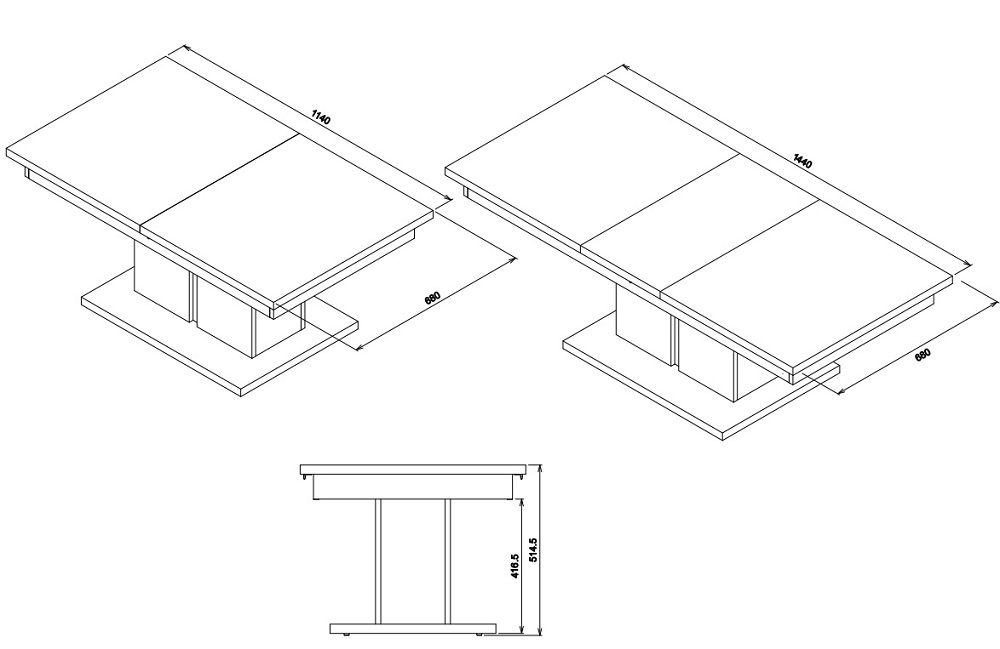 1140

680

1440

680

416.5

514.5