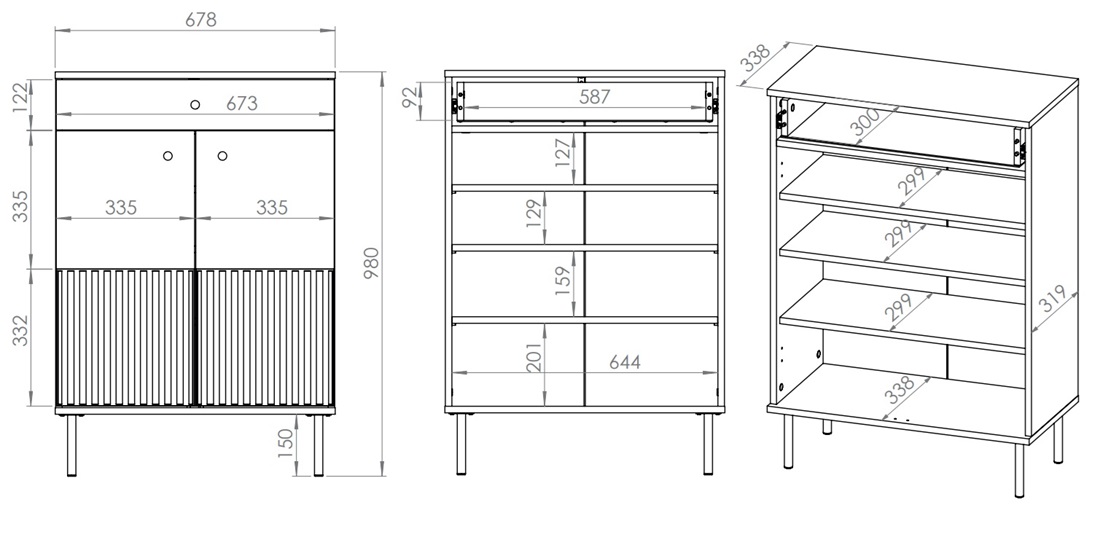 678
122
673
335
335
335
332
980
150
92
587
127
129
159
201
644
338
300
299
299
299
319
338